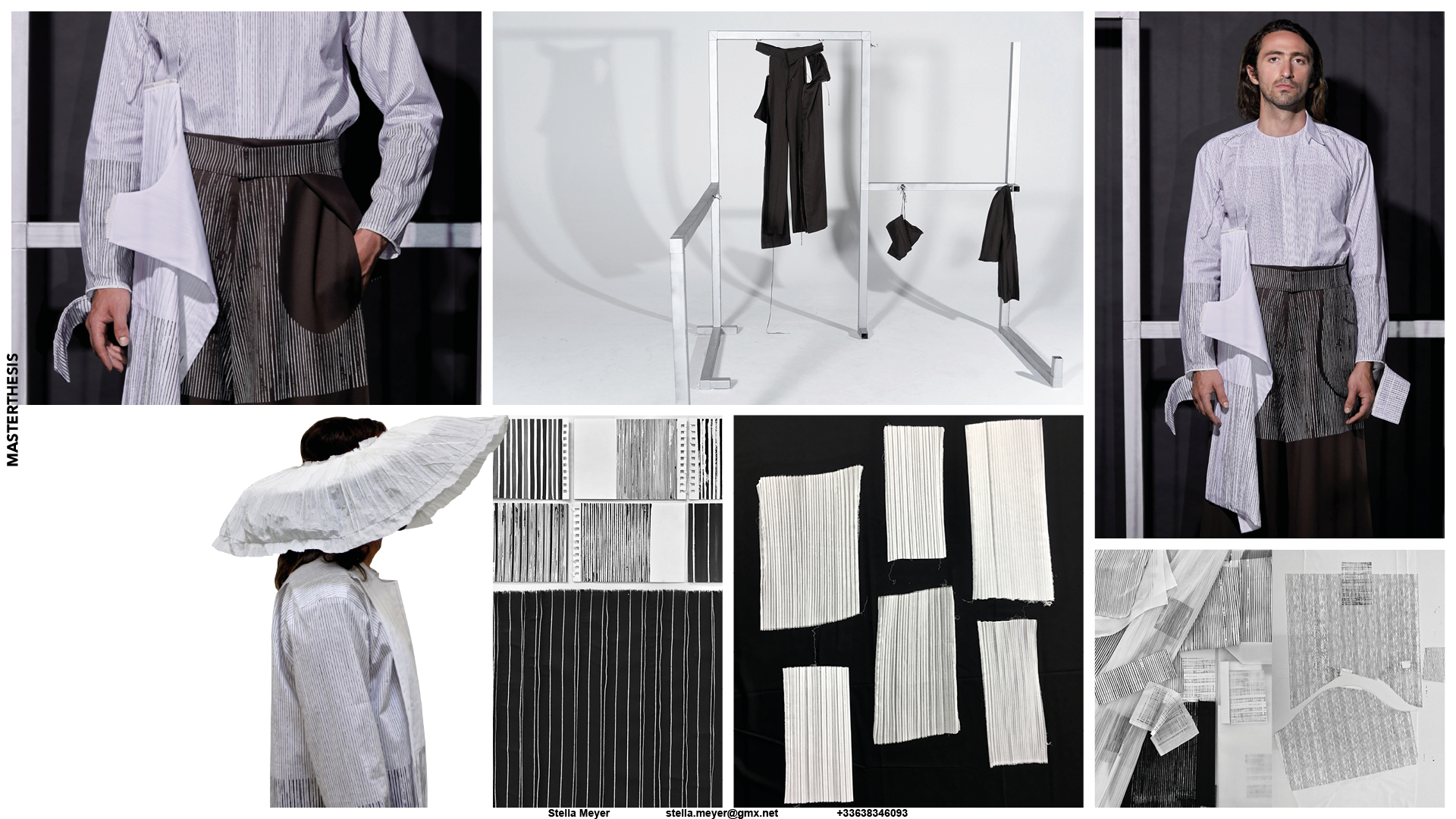 MASTERTHESIS

Stella Meyer stella.meyer@gmx.net +33638346093